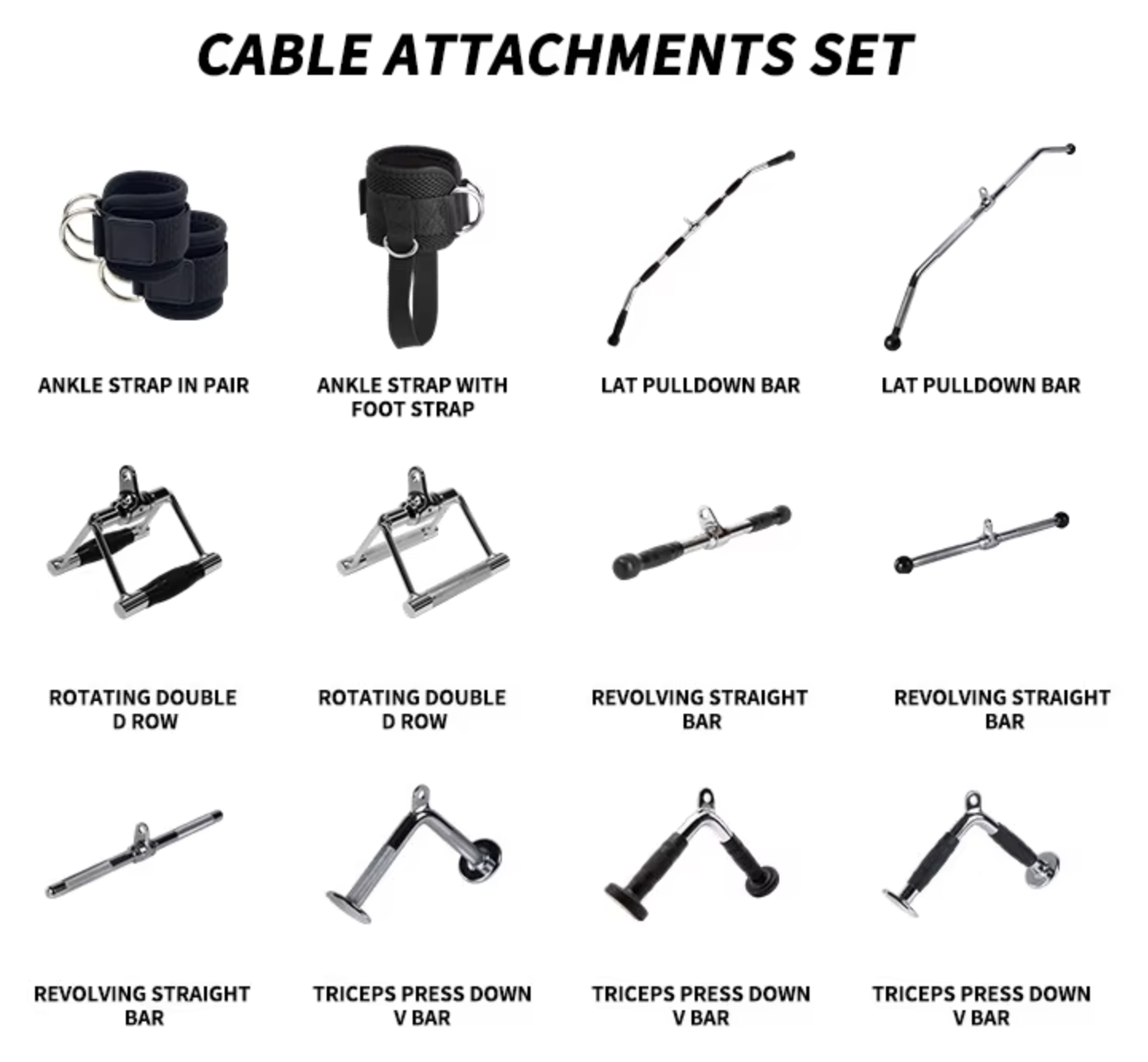 CABLE ATTACHMENTS SET

ANKLE STRAP IN PAIR

ANKLE STRAP WITH FOOT STRAP

LAT PULLDOWN BAR

LAT PULLDOWN BAR

ROTATING DOUBLE D ROW

ROTATING DOUBLE D ROW

REVOLVING STRAIGHT BAR

REVOLVING STRAIGHT BAR

REVOLVING STRAIGHT BAR

TRICEPS PRESS DOWN V BAR

TRICEPS PRESS DOWN V BAR

TRICEPS PRESS DOWN V BAR